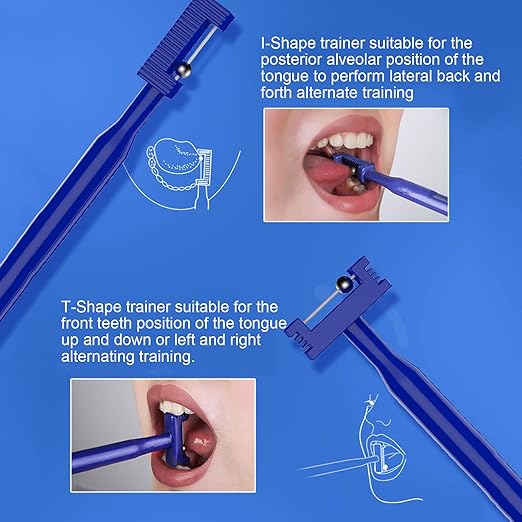 I-Shape trainer suitable for the posterior alveolar position of the tongue to perform lateral back and forth alternate training

T-Shape trainer suitable for the front teeth position of the tongue up and down or left and right alternating training.