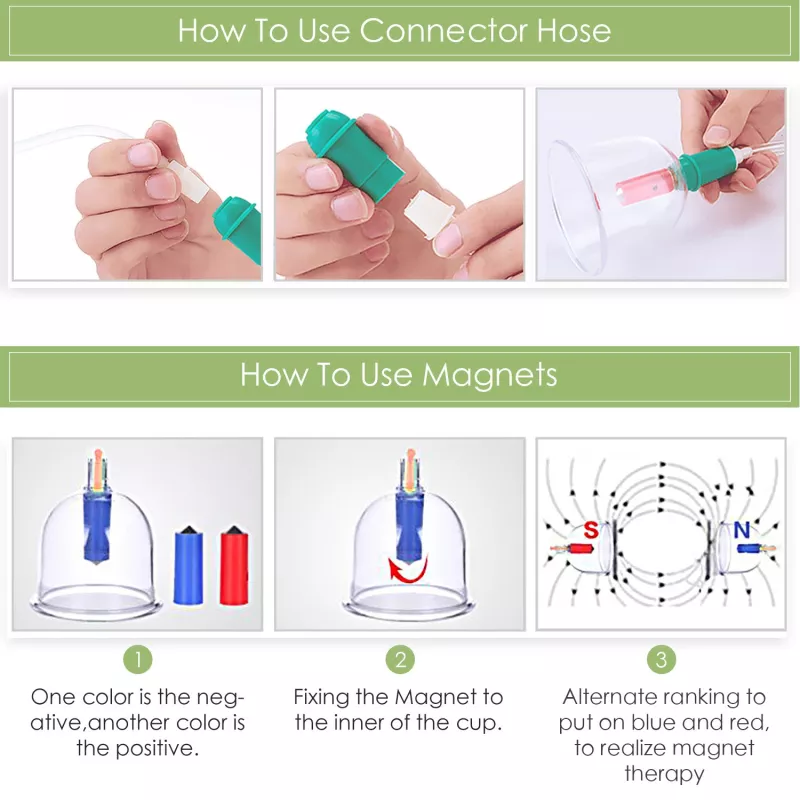 How To Use Connector Hose

How To Use Magnets

S

N

1

One color is the negative,another color is the positive.

2

Fixing the Magnet to the inner of the cup.

3

Alternate ranking to put on blue and red, to realize magnet therapy